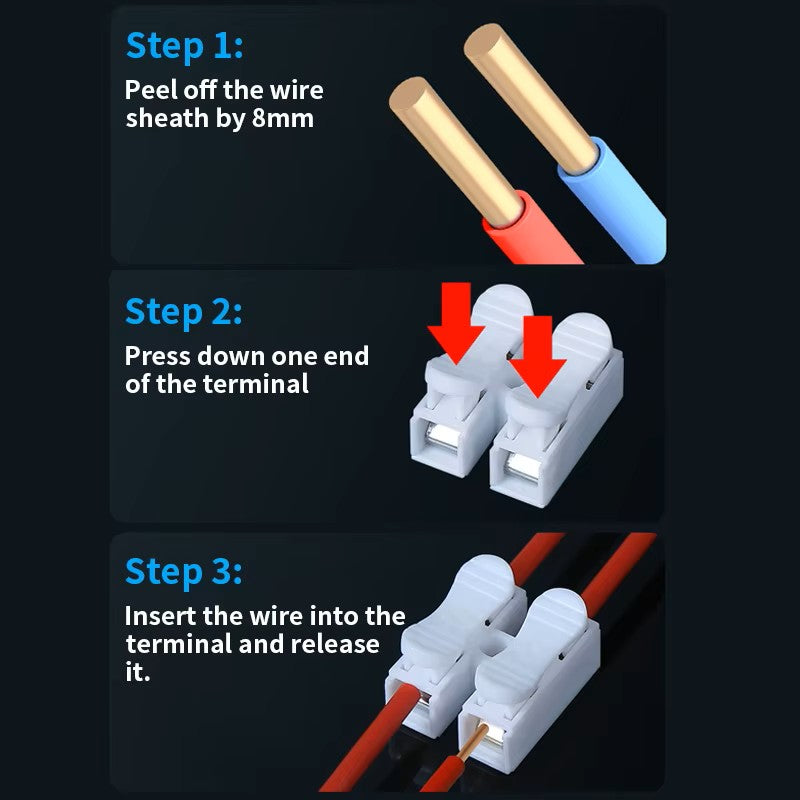 Step 1:
Peel off the wire sheath by 8mm

Step 2:
Press down one end of the terminal

Step 3:
Insert the wire into the terminal and release it.